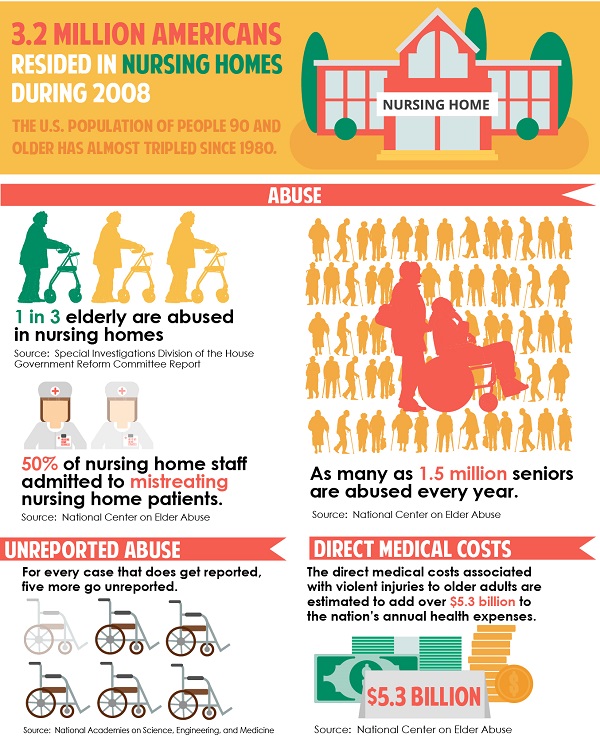 3.2 MILLION AMERICANS RESIDED IN NURSING HOMES DURING 2008

THE U.S. POPULATION OF PEOPLE 90 AND OLDER HAS ALMOST TRIPLED SINCE 1980.

NURSING HOME

ABUSE

1 in 3 elderly are abused in nursing homes

Source: Special Investigations Division of the House Government Reform Committee Report

50% of nursing home staff admitted to mistreating nursing home patients.

Source: National Center on Elder Abuse

As many as 1.5 million seniors are abused every year.

Source: National Center on Elder Abuse

UNREPORTED ABUSE

For every case that does get reported, five more go unreported.

Source: National Academies on Science, Engineering, and Medicine

DIRECT MEDICAL COSTS

The direct medical costs associated with violent injuries to older adults are estimated to add over $5.3 billion to the nation's annual health expenses.

$5.3 BILLION

Source: National Center on Elder Abuse